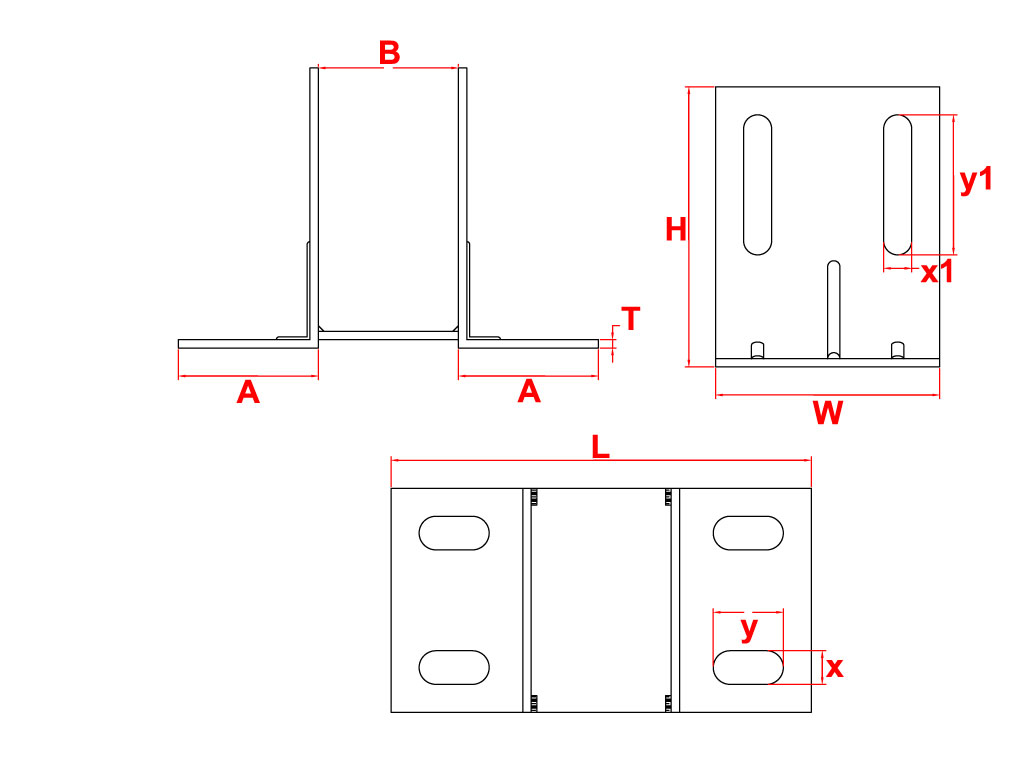 B
T
A
A
H
y1
x1
W
L
y
x