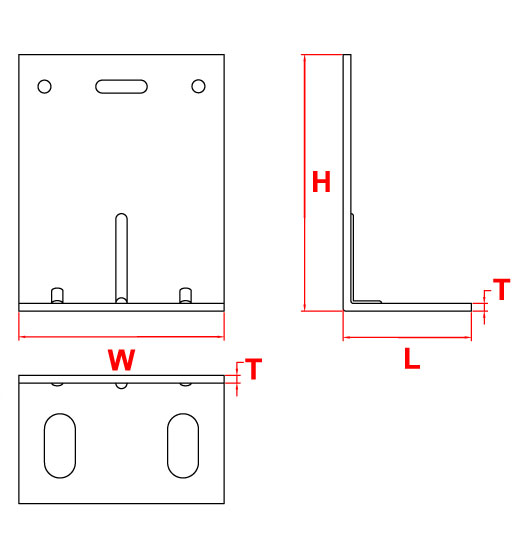 H
T
W
L
T